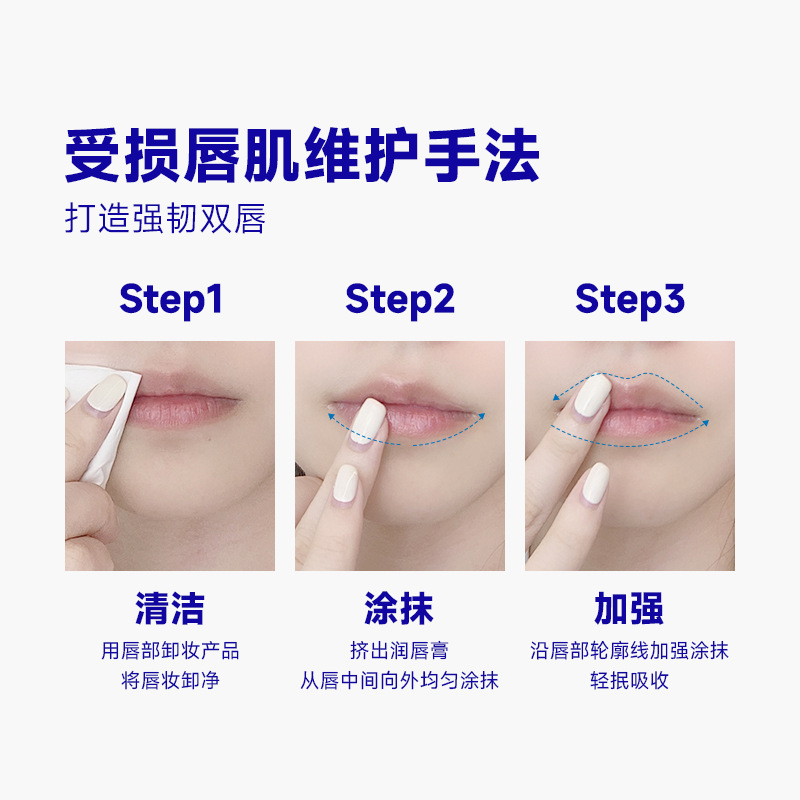 受损唇肌维护手法

打造强韧双唇

Step1

清洁

用唇部卸妆产品
将唇妆卸净

Step2

涂抹

挤出润唇膏
从唇中间向外均匀涂抹

Step3

加强

沿唇部轮廓线加强涂抹
轻抿吸收