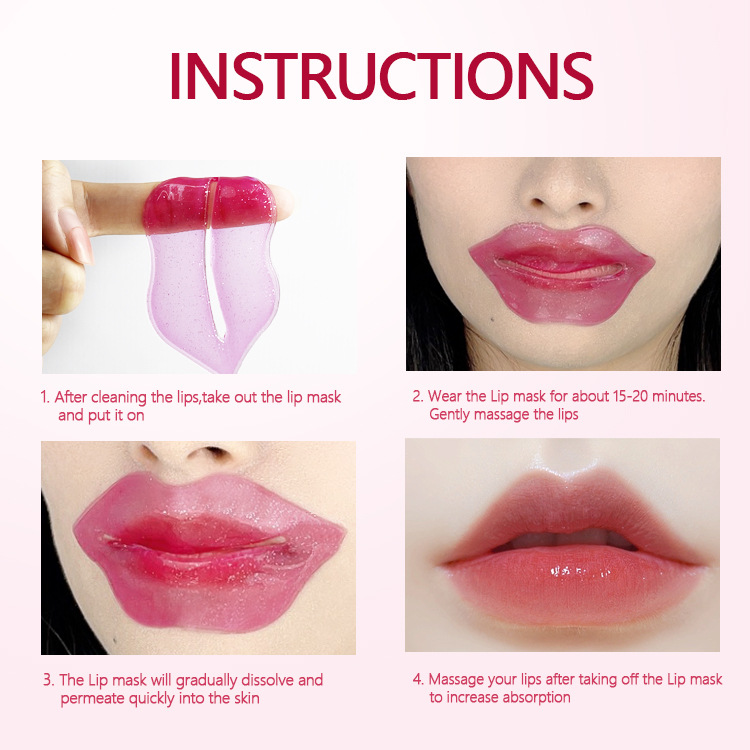 INSTRUCTIONS

1. After cleaning the lips,take out the lip mask and put it on

2. Wear the Lip mask for about 15-20 minutes. Gently massage the lips

3. The Lip mask will gradually dissolve and permeate quickly into the skin

4. Massage your lips after taking off the Lip mask to increase absorption