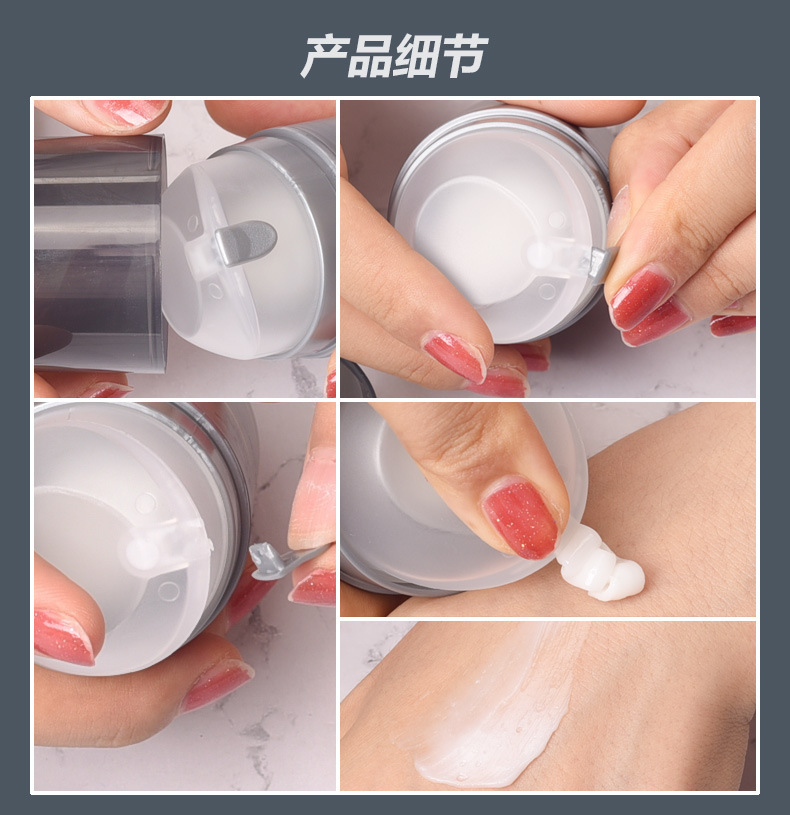 产品细节