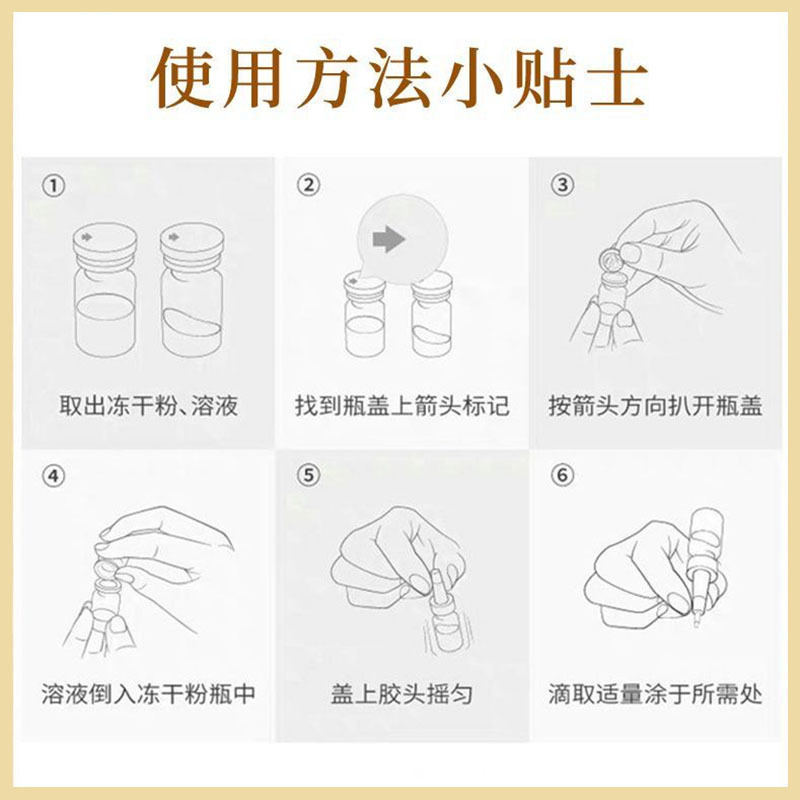 使用方法小贴士

①
取出冻干粉、溶液

②
找到瓶盖上箭头标记

③
按箭头方向扒开瓶盖

④
溶液倒入冻干粉瓶中

⑤
盖上胶头摇匀

⑥
滴取适量涂于所需处