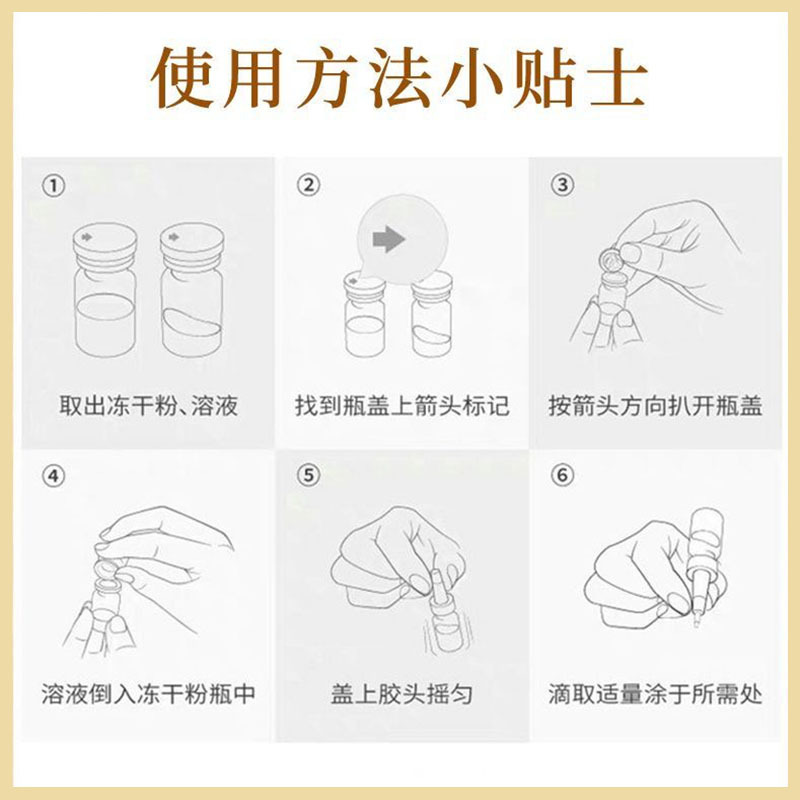 使用方法小贴士

①
取出冻干粉、溶液

②
找到瓶盖上箭头标记

③
按箭头方向扒开瓶盖

④
溶液倒入冻干粉瓶中

⑤
盖上胶头摇匀

⑥
滴取适量涂于所需处