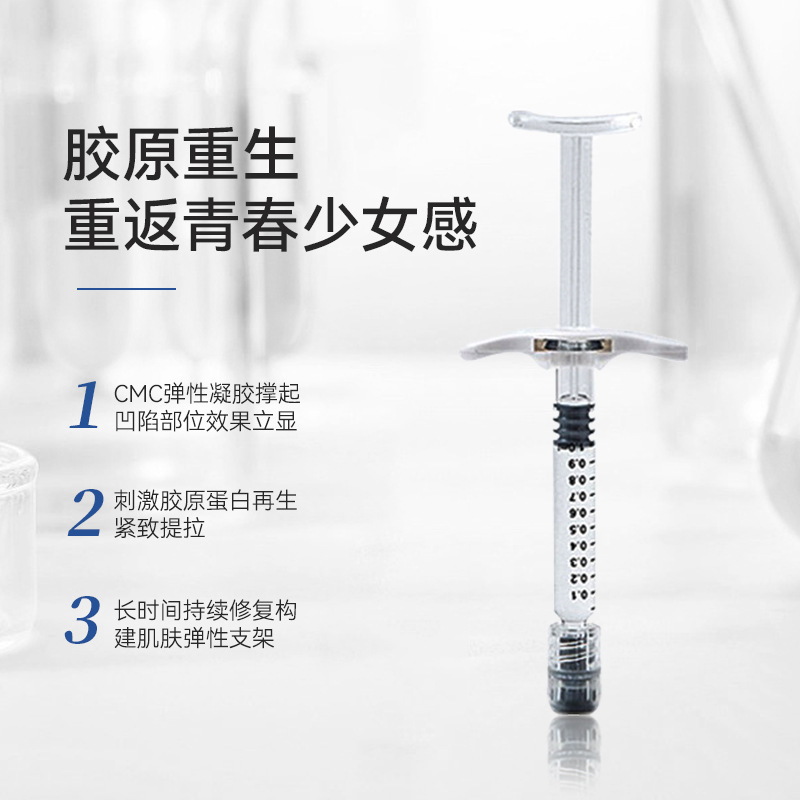 胶原重生
重返青春少女感

1 CMC弹性凝胶撑起凹陷部位效果立显

2 刺激胶原蛋白再生紧致提拉

3 长时间持续修复构建肌肤弹性支架

1.0
0.9
0.8
0.7
0.6
0.5
0.4
0.3
0.2
0.1