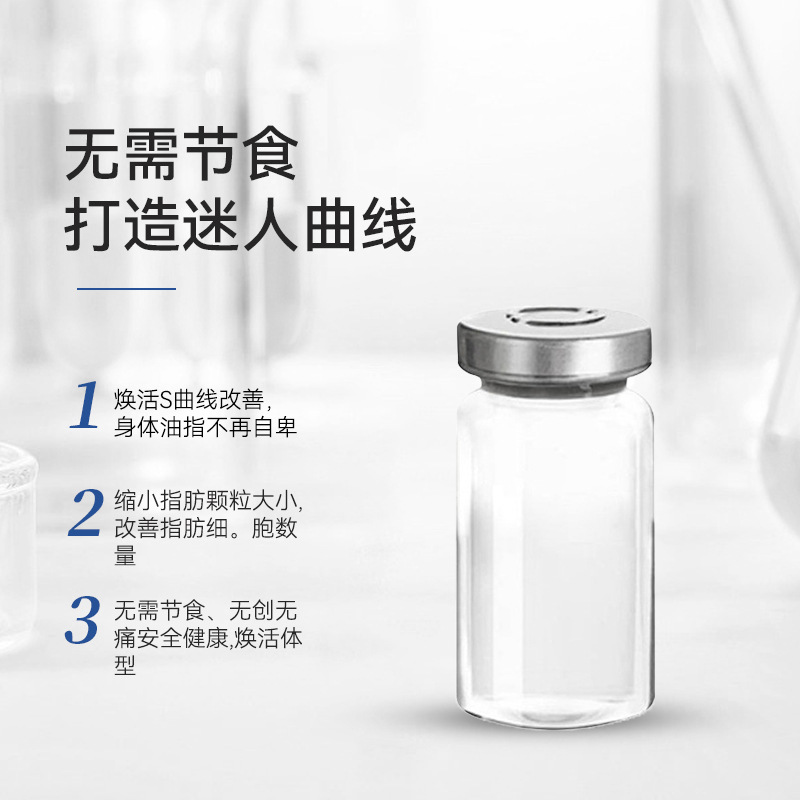 无需节食
打造迷人曲线

1 焕活S曲线改善,身体油指不再自卑

2 缩小指肪颗粒大小,改善指肪细。胞数量

3 无需节食、无创无痛安全健康,焕活体型