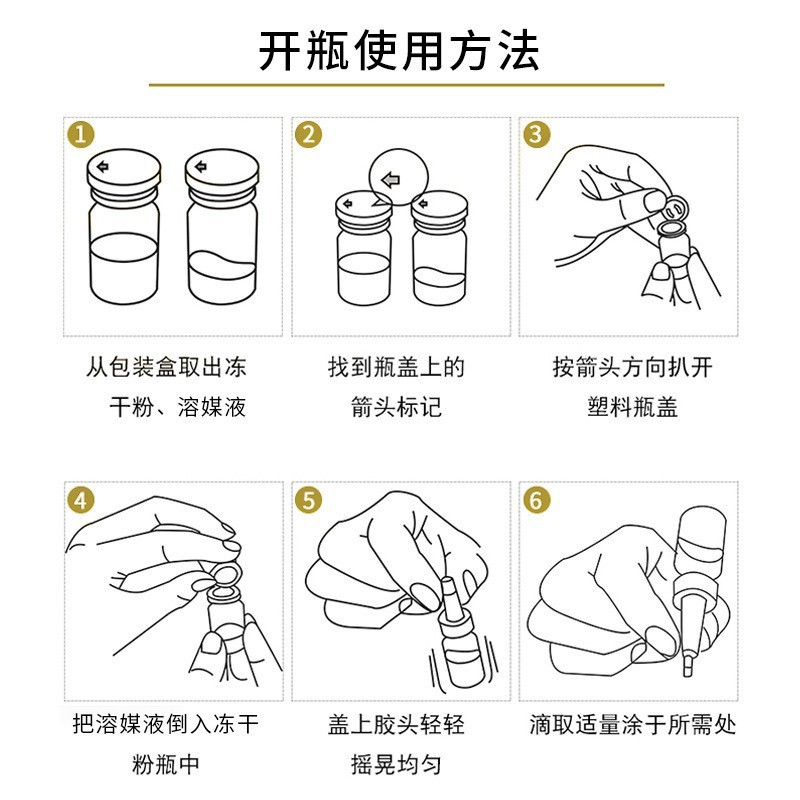 开瓶使用方法

1
从包装盒取出冻干粉、溶媒液

2
找到瓶盖上的箭头标记

3
按箭头方向扒开塑料瓶盖

4
把溶媒液倒入冻干粉瓶中

5
盖上胶头轻轻摇晃均匀

6
滴取适量涂于所需处