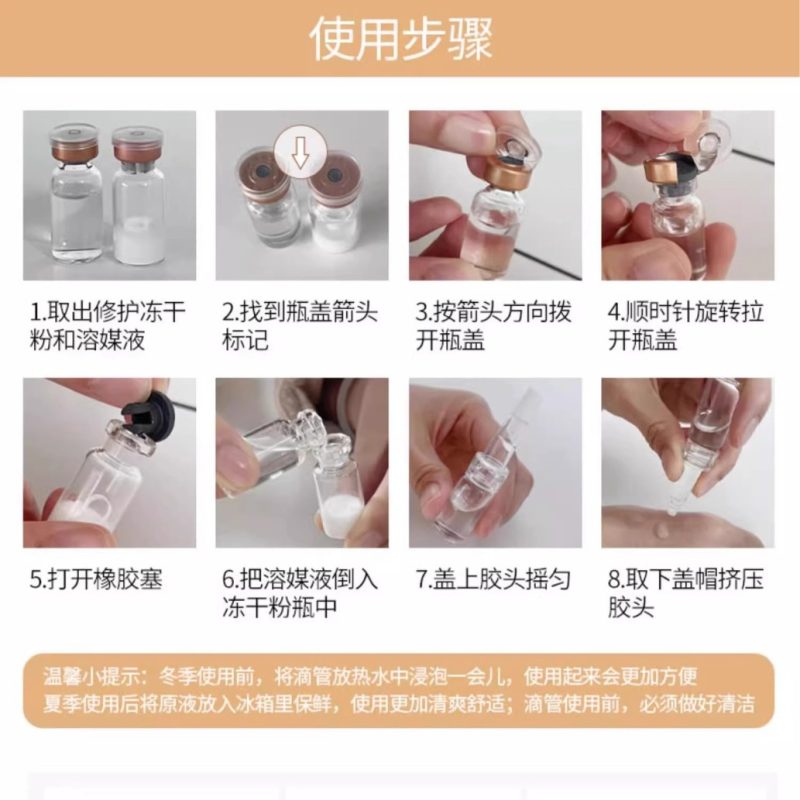 使用步骤

1.取出修护冻干粉和溶媒液

2.找到瓶盖箭头标记

3.按箭头方向拨开瓶盖

4.顺时针旋转拉开瓶盖

5.打开橡胶塞

6.把溶媒液倒入冻干粉瓶中

7.盖上胶头摇匀

8.取下盖帽挤压胶头

温馨小提示：冬季使用前，将滴管放热水中浸泡一会儿，使用起来会更加方便
夏季使用后将原液放入冰箱里保鲜，使用更加清爽舒适；滴管使用前，必须做好清洁