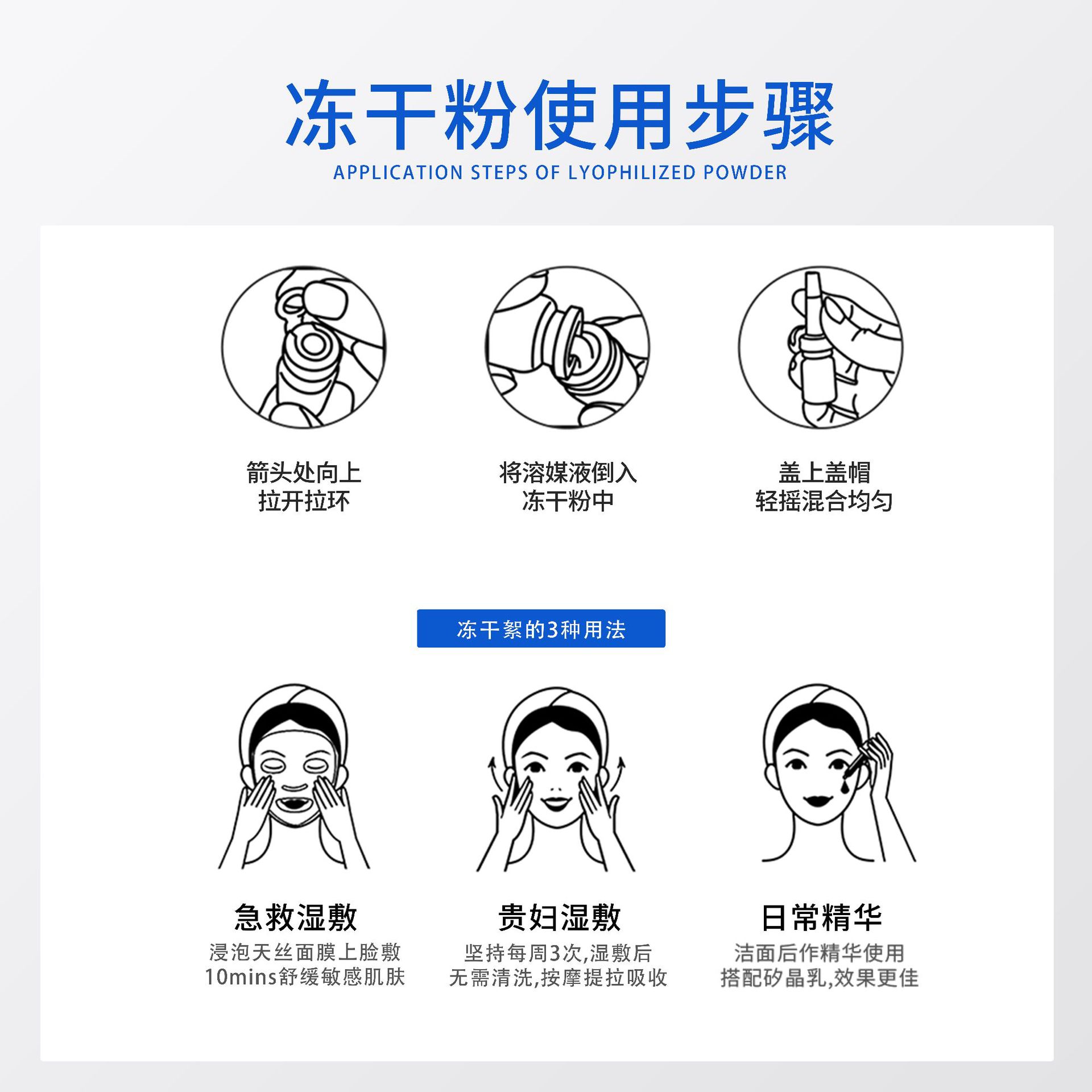 冻干粉使用步骤
APPLICATION STEPS OF LYOPHILIZED POWDER

箭头处向上
拉开拉环

将溶媒液倒入
冻干粉中

盖上盖帽
轻摇混合均匀

冻干絮的3种用法

急救湿敷
浸泡天丝面膜上脸敷
10mins舒缓敏感肌肤

贵妇湿敷
坚持每周3次,湿敷后
无需清洗,按摩提拉吸收

日常精华
洁面后作精华使用
搭配矽晶乳,效果更佳