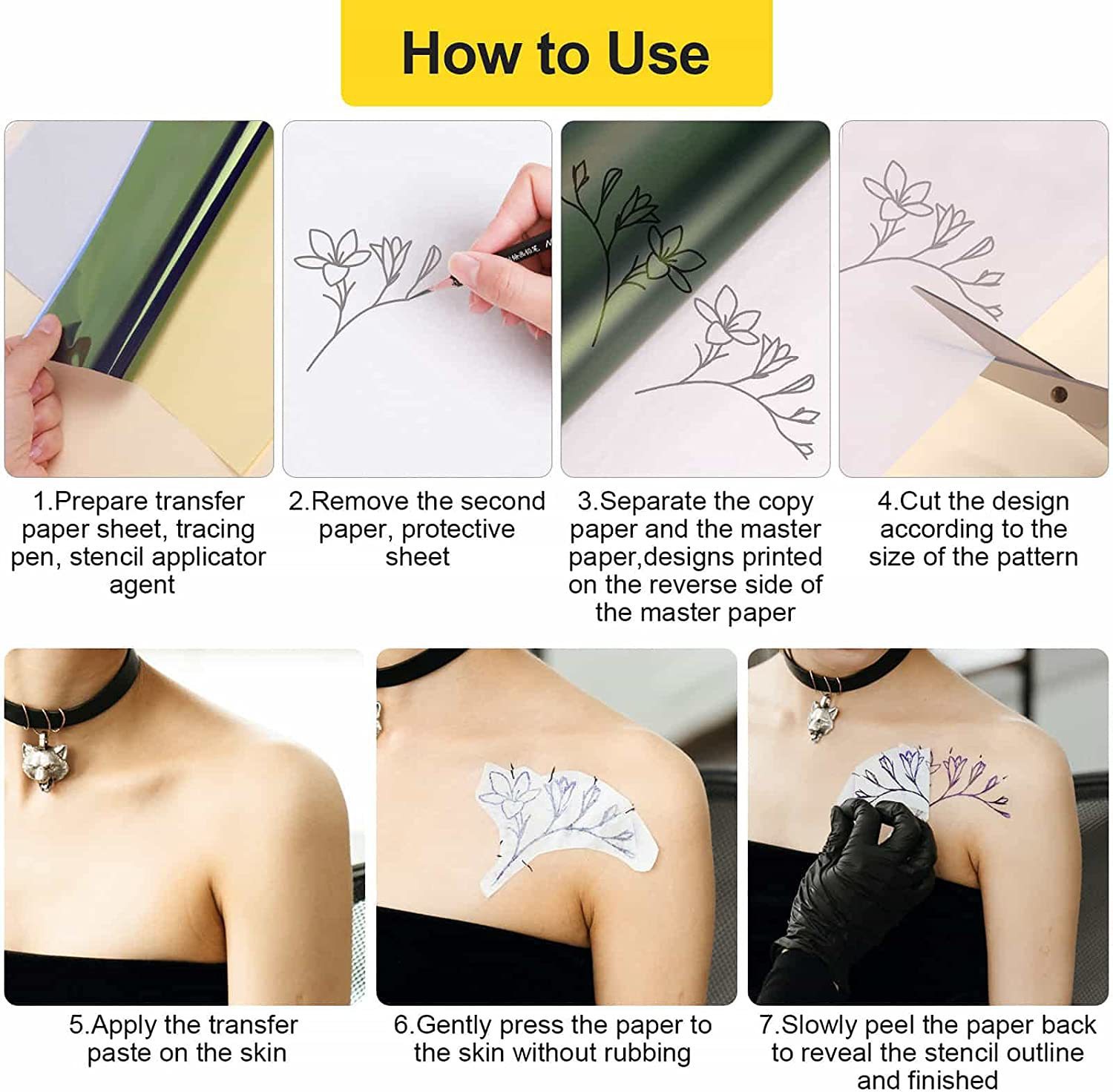 How to Use

1.Prepare transfer paper sheet, tracing pen, stencil applicator agent

2.Remove the second paper, protective sheet

3.Separate the copy paper and the master paper,designs printed on the reverse side of the master paper

4.Cut the design according to the size of the pattern

5.Apply the transfer paste on the skin

6.Gently press the paper to the skin without rubbing

7.Slowly peel the paper back to reveal the stencil outline and finished