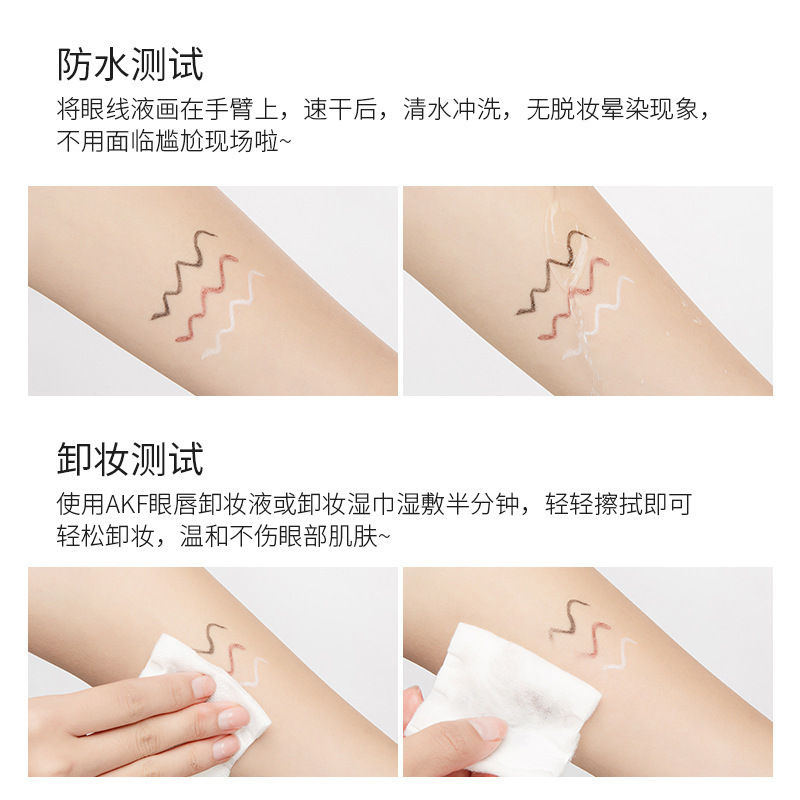 防水测试

将眼线液画在手臂上，速干后，清水冲洗，无脱妆晕染现象，不用面临尴尬现场啦~

卸妆测试

使用AKF眼唇卸妆液或卸妆湿巾湿敷半分钟，轻轻擦拭即可轻松卸妆，温和不伤眼部肌肤~