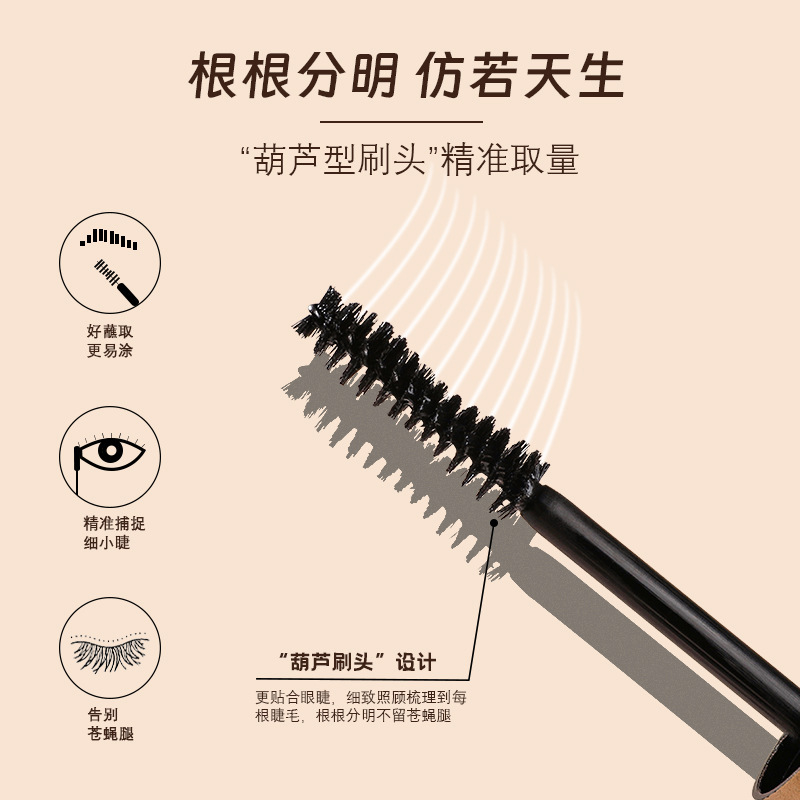 根根分明 仿若天生

“葫芦型刷头”精准取量

好蘸取
更易涂

精准捕捉
细小睫

告别
苍蝇腿

“葫芦刷头”设计

更贴合眼睫，细致照顾梳理到每根睫毛，根根分明不留苍蝇腿