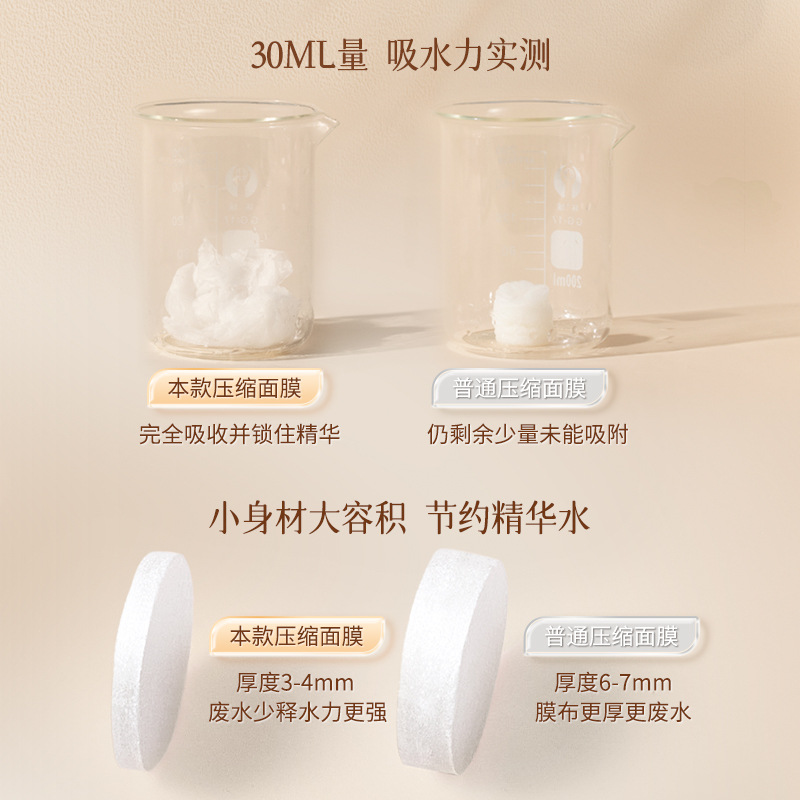 30ML量 吸水力实测

200ml

本款压缩面膜
完全吸收并锁住精华

普通压缩面膜
仍剩余少量未能吸附

小身材大容积 节约精华水

本款压缩面膜
厚度3-4mm
废水少释水力更强

普通压缩面膜
厚度6-7mm
膜布更厚更废水