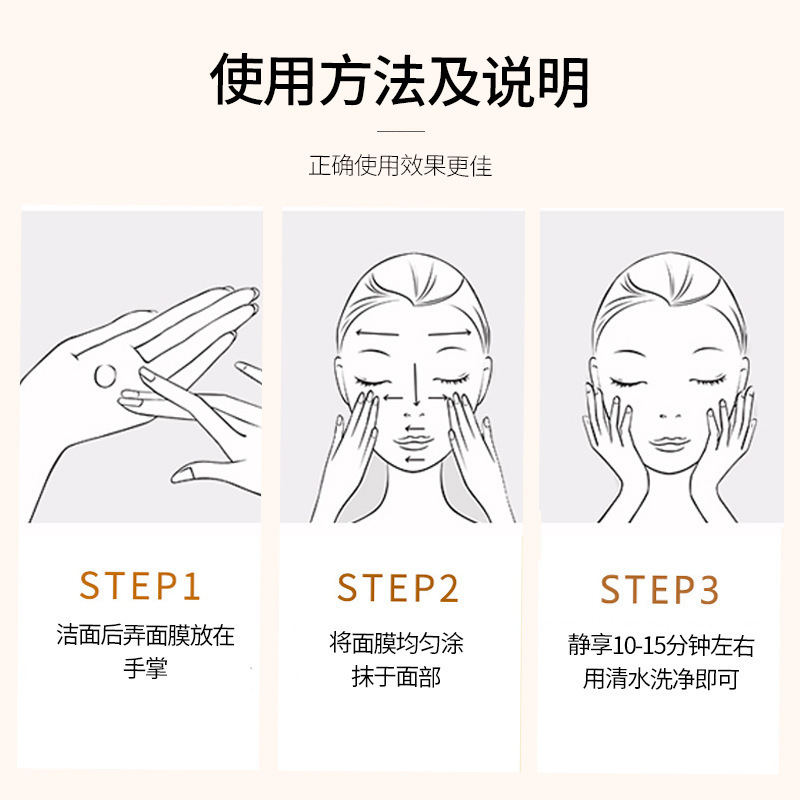 使用方法及说明

正确使用效果更佳

STEP1
洁面后弄面膜放在手掌

STEP2
将面膜均匀涂抹于面部

STEP3
静享10-15分钟左右用清水洗净即可