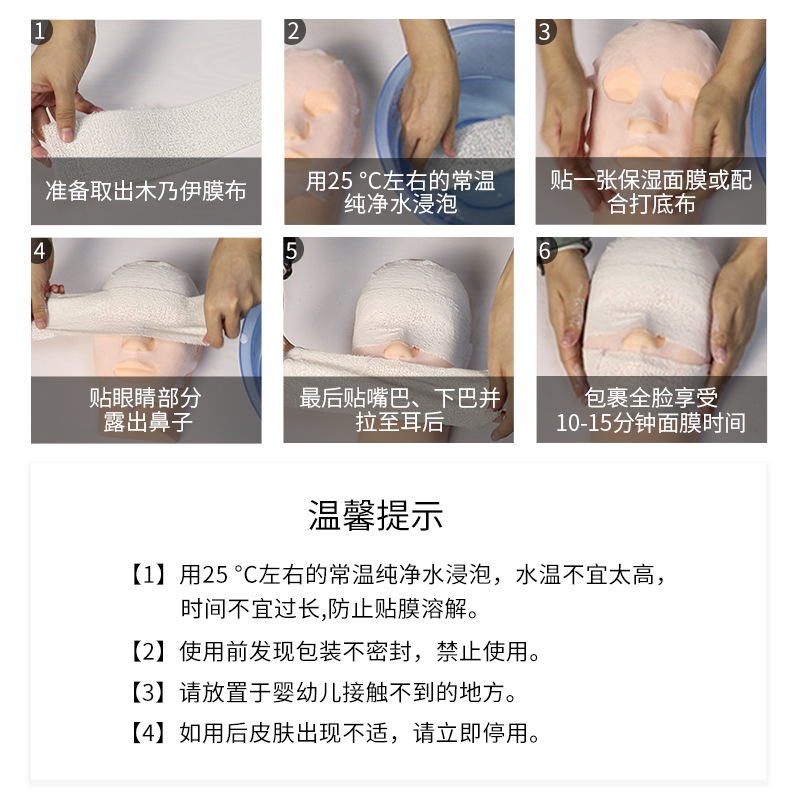 1
准备取出木乃伊膜布

2
用25 °C左右的常温纯净水浸泡

3
贴一张保湿面膜或配合打底布

4
贴眼睛部分露出鼻子

5
最后贴嘴巴、下巴并拉至耳后

6
包裹全脸享受10-15分钟面膜时间

温馨提示

【1】用25 °C左右的常温纯净水浸泡，水温不宜太高，时间不宜过长,防止贴膜溶解。

【2】使用前发现包装不密封，禁止使用。

【3】请放置于婴幼儿接触不到的地方。

【4】如用后皮肤出现不适，请立即停用。