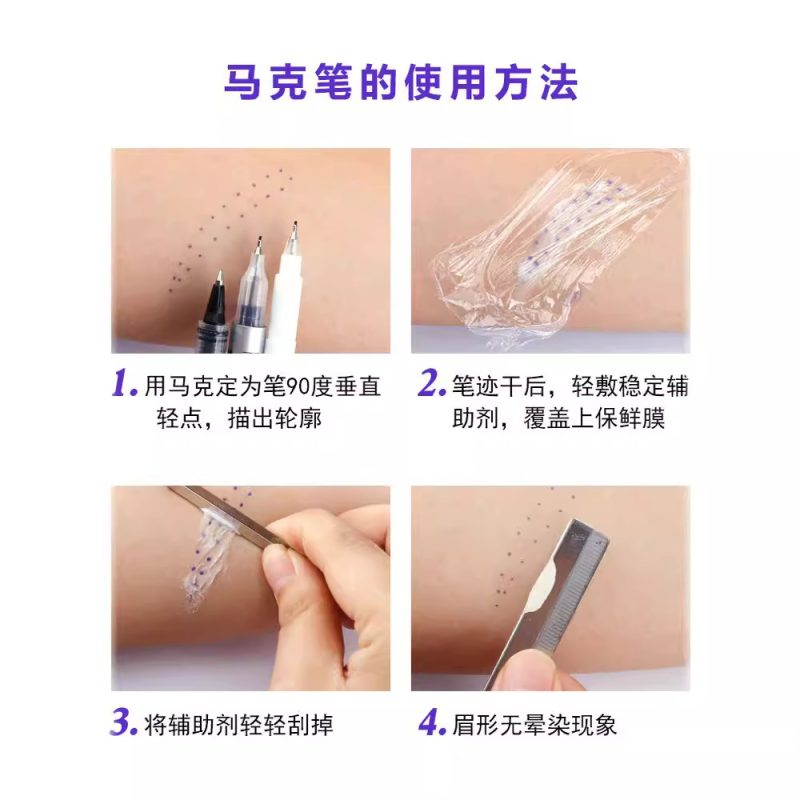 马克笔的使用方法

1. 用马克定为笔90度垂直轻点，描出轮廓

2. 笔迹干后，轻敷稳定辅助剂，覆盖上保鲜膜

3. 将辅助剂轻轻刮掉

4. 眉形无晕染现象