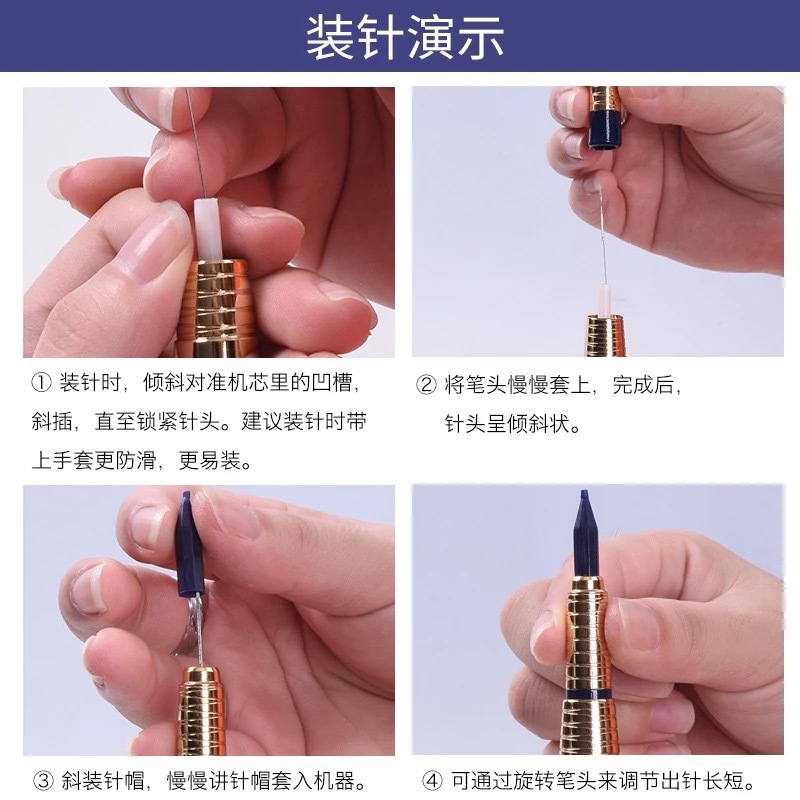 装针演示

① 装针时，倾斜对准机芯里的凹槽，斜插，直至锁紧针头。建议装针时带上手套更防滑，更易装。

② 将笔头慢慢套上，完成后，针头呈倾斜状。

③ 斜装针帽，慢慢讲针帽套入机器。

④ 可通过旋转笔头来调节出针长短。