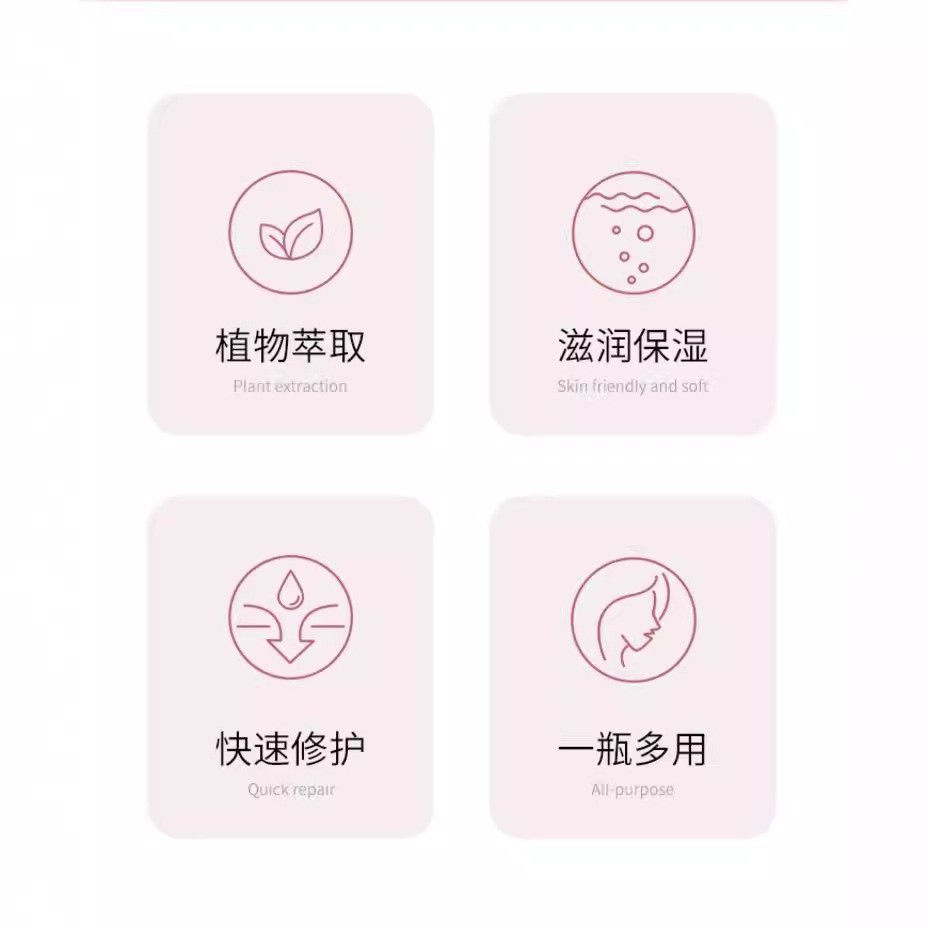 植物萃取
Plant extraction

滋润保湿
Skin friendly and soft

快速修护
Quick repair

一瓶多用
All-purpose