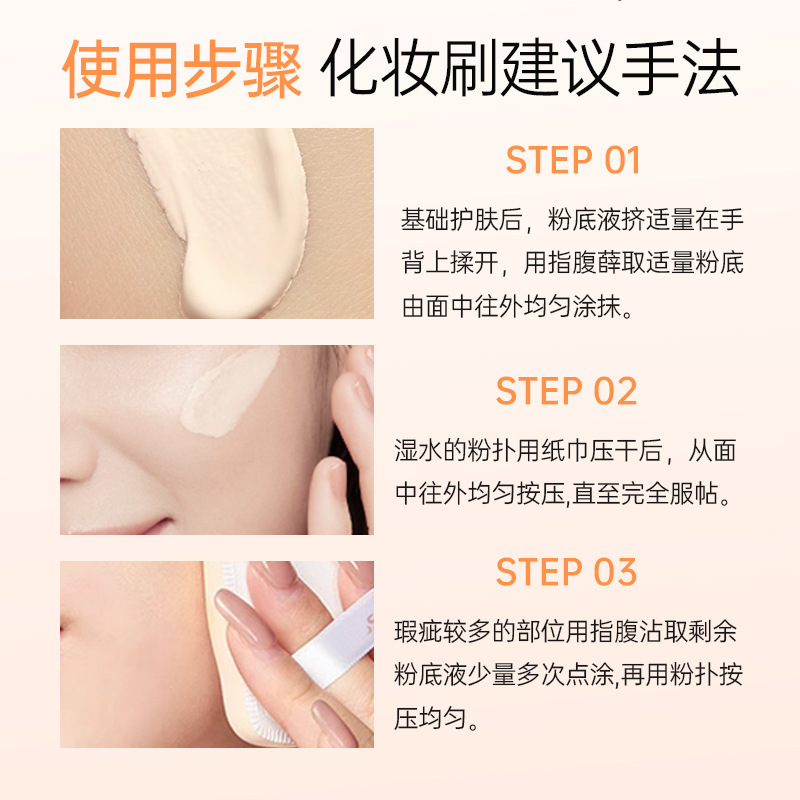 使用步骤 化妆刷建议手法

STEP 01

基础护肤后，粉底液挤适量在手背上揉开，用指腹薛取适量粉底由面中往外均匀涂抹。

STEP 02

湿水的粉扑用纸巾压干后，从面中往外均匀按压,直至完全服帖。

STEP 03

瑕疵较多的部位用指腹沾取剩余粉底液少量多次点涂,再用粉扑按压均匀。