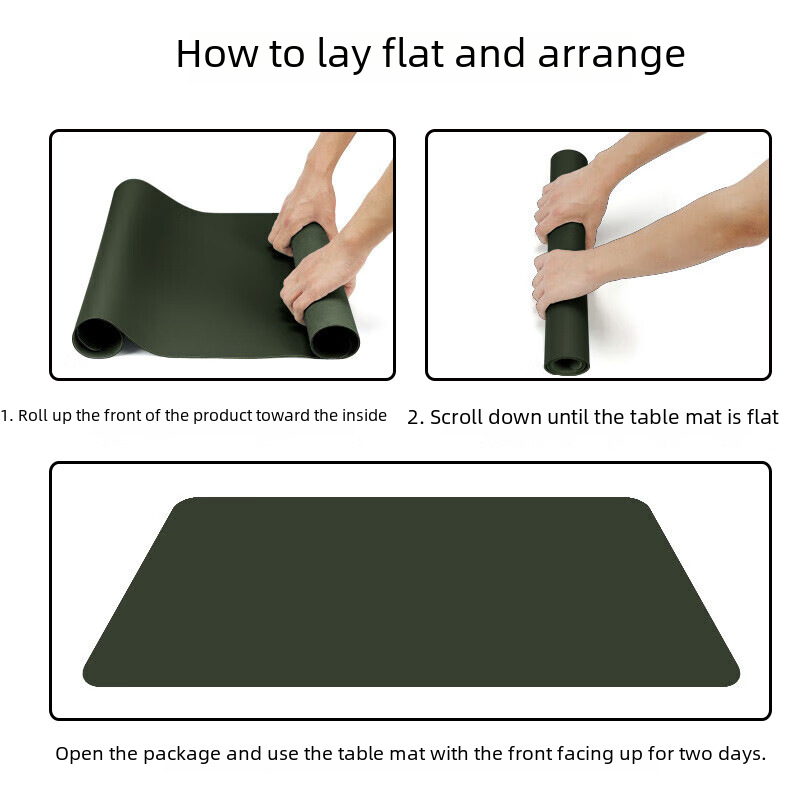 How to lay flat and arrange

1. Roll up the front of the product toward the inside

2. Scroll down until the table mat is flat

Open the package and use the table mat with the front facing up for two days.