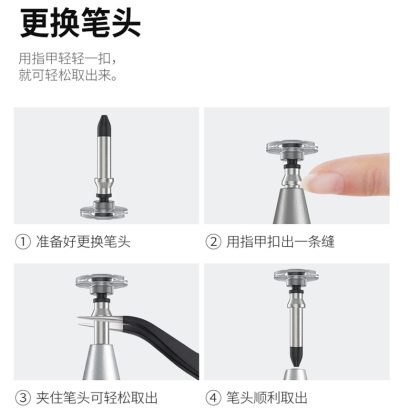 更换笔头

用指甲轻轻一扣，
就可轻松取出来。

① 准备好更换笔头

② 用指甲扣出一条缝

③ 夹住笔头可轻松取出

④ 笔头顺利取出