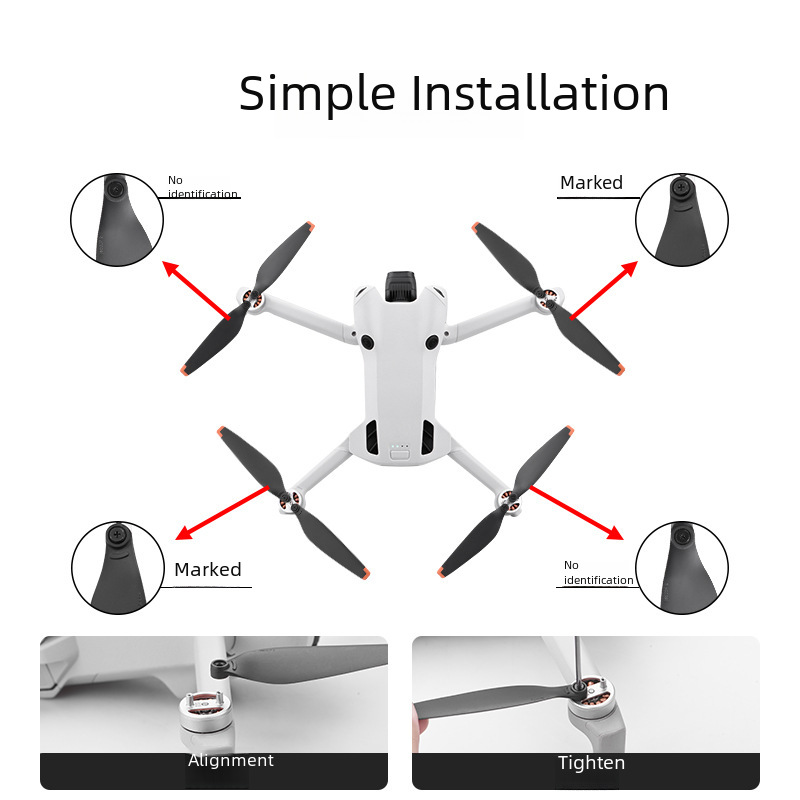 Simple Installation

No identification

Marked

Marked

No identification

Alignment

Tighten