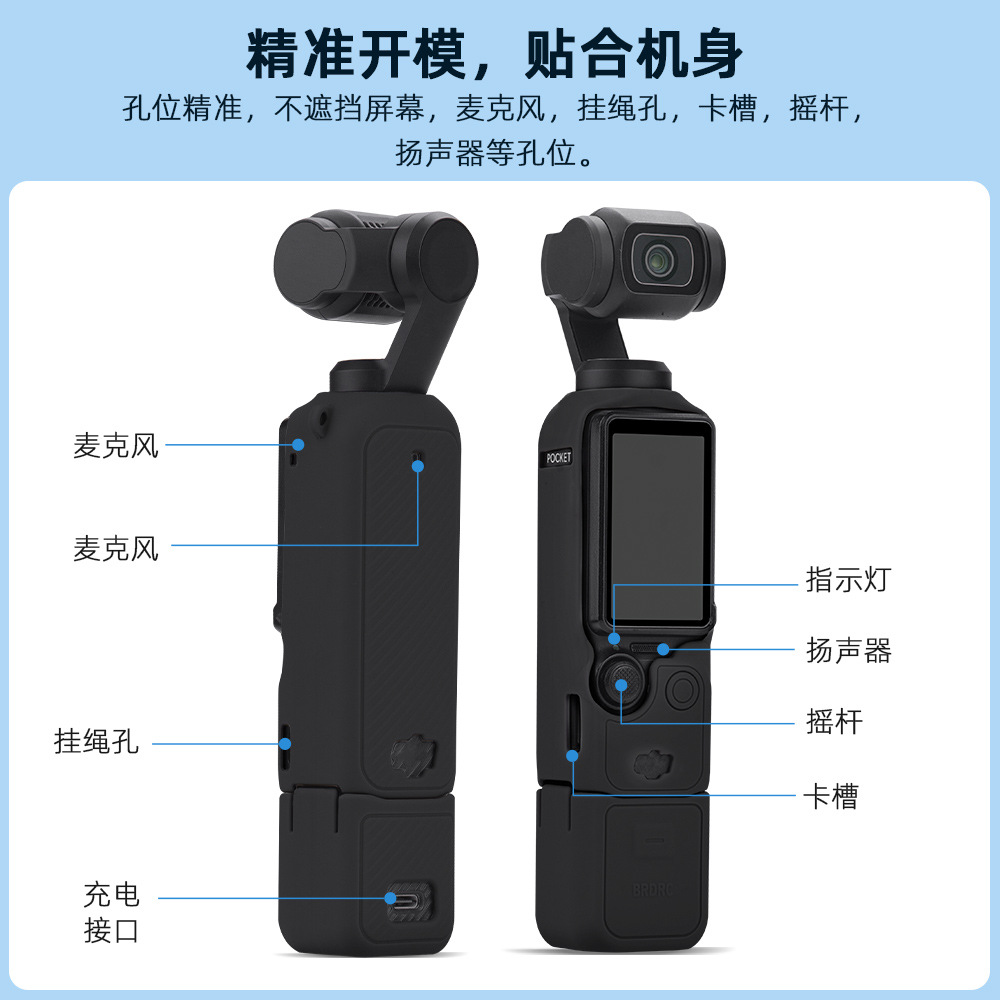 精准开模，贴合机身

孔位精准，不遮挡屏幕，麦克风，挂绳孔，卡槽，摇杆，扬声器等孔位。

麦克风

麦克风

挂绳孔

充电接口

POCKET

指示灯

扬声器

摇杆

卡槽

BRDRC