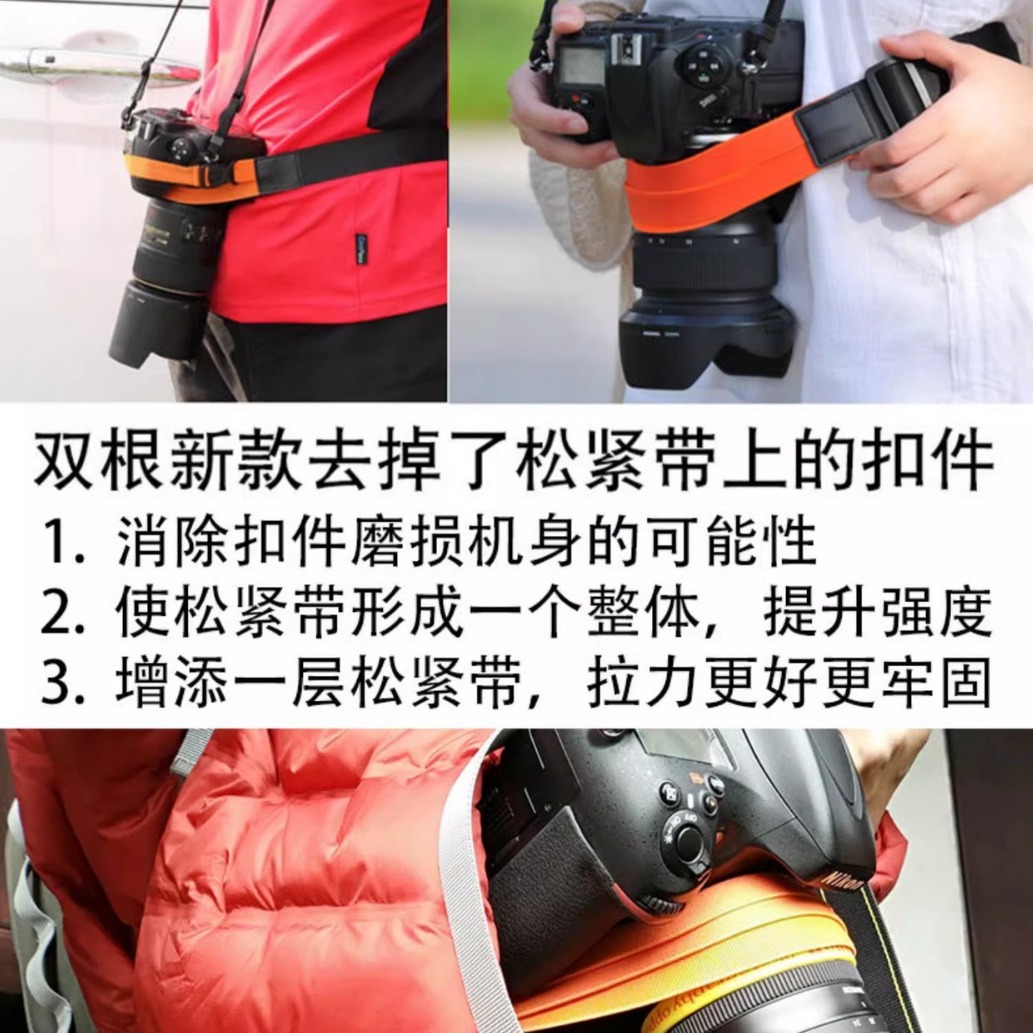 双根新款去掉了松紧带上的扣件
1. 消除扣件磨损机身的可能性
2. 使松紧带形成一个整体，提升强度
3. 增添一层松紧带，拉力更好更牢固

Nikon