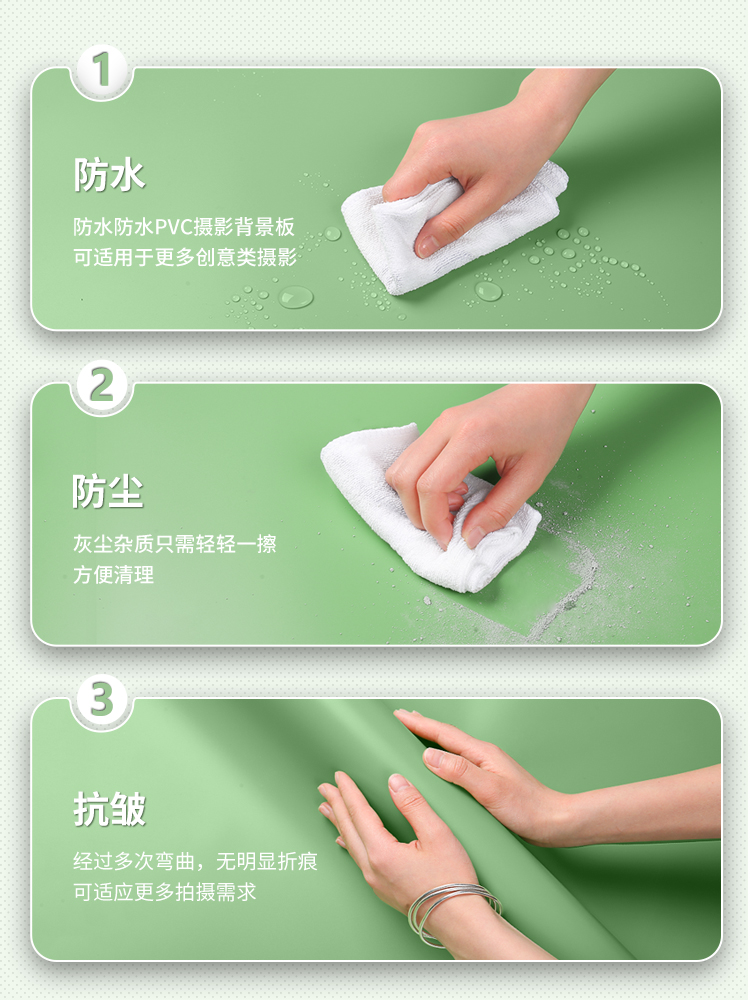 1

防水

防水防水PVC摄影背景板
可适用于更多创意类摄影

2

防尘

灰尘杂质只需轻轻一擦
方便清理

3

抗皱

经过多次弯曲，无明显折痕
可适应更多拍摄需求