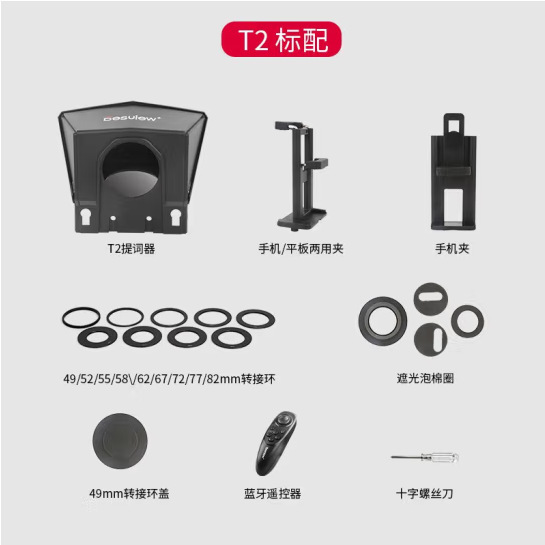 T2 标配

Desview

T2提词器

手机/平板两用夹

手机夹

49/52/55/58\/62/67/72/77/82mm转接环

遮光泡棉圈

49mm转接环盖

蓝牙遥控器

十字螺丝刀