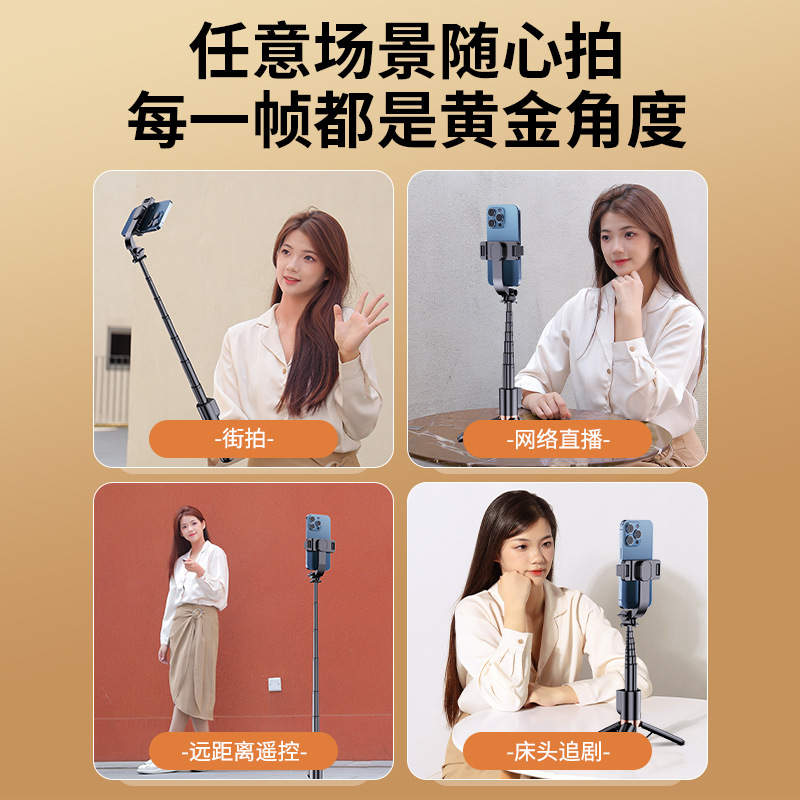 任意场景随心拍
每一帧都是黄金角度

-街拍-

-网络直播-

-远距离遥控-

-床头追剧-