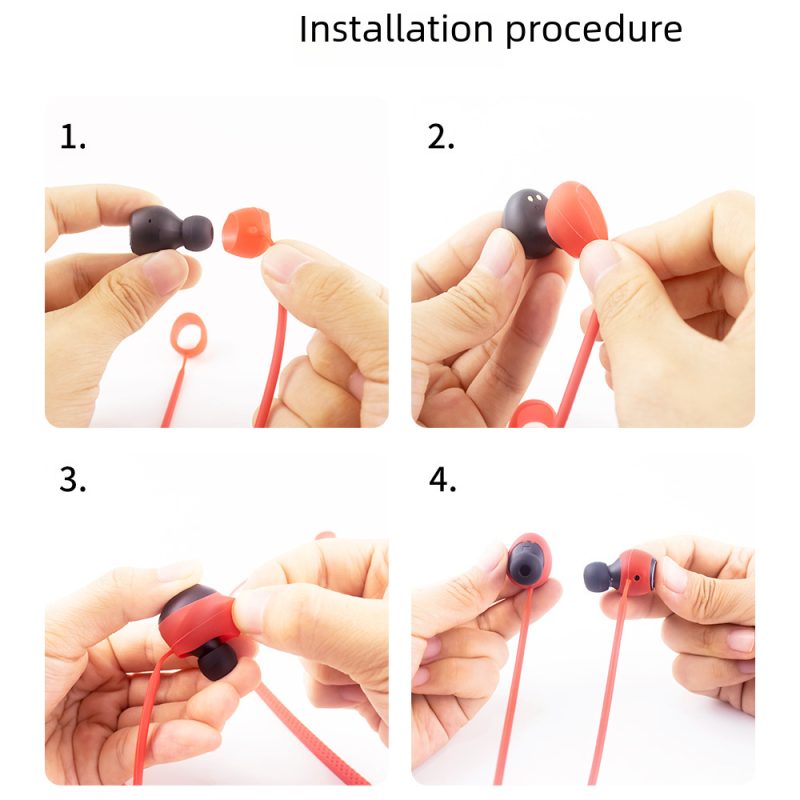 Installation procedure

1.

2.

3.

4.