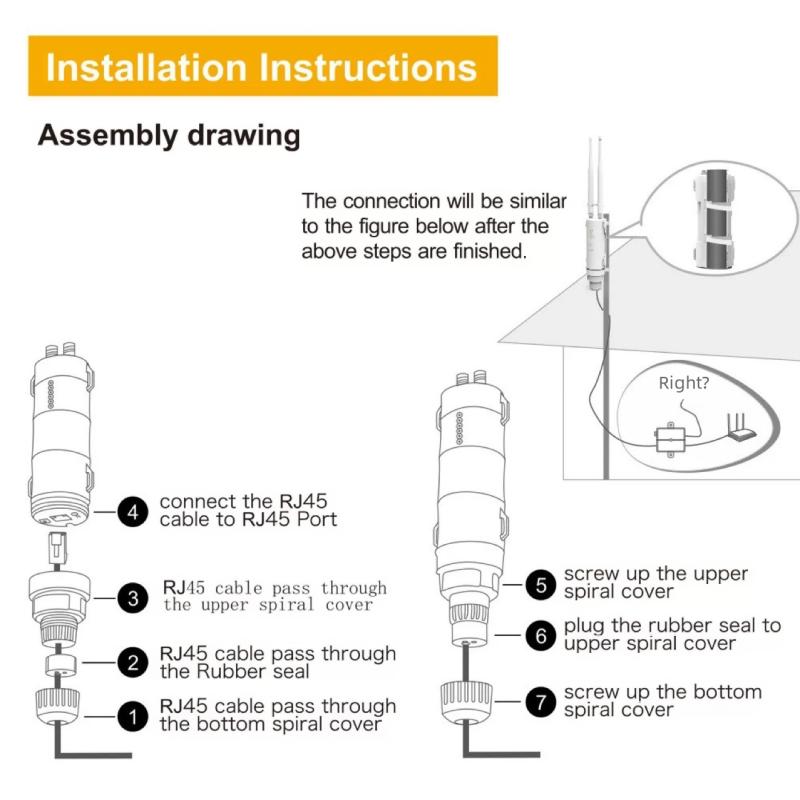 Installation Instructions

Assembly drawing

The connection will be similar to the figure below after the above steps are finished.

Right?

4 connect the RJ45 cable to RJ45 Port

3 RJ45 cable pass through the upper spiral cover

2 RJ45 cable pass through the Rubber seal

1 RJ45 cable pass through the bottom spiral cover

5 screw up the upper spiral cover

6 plug the rubber seal to upper spiral cover

7 screw up the bottom spiral cover