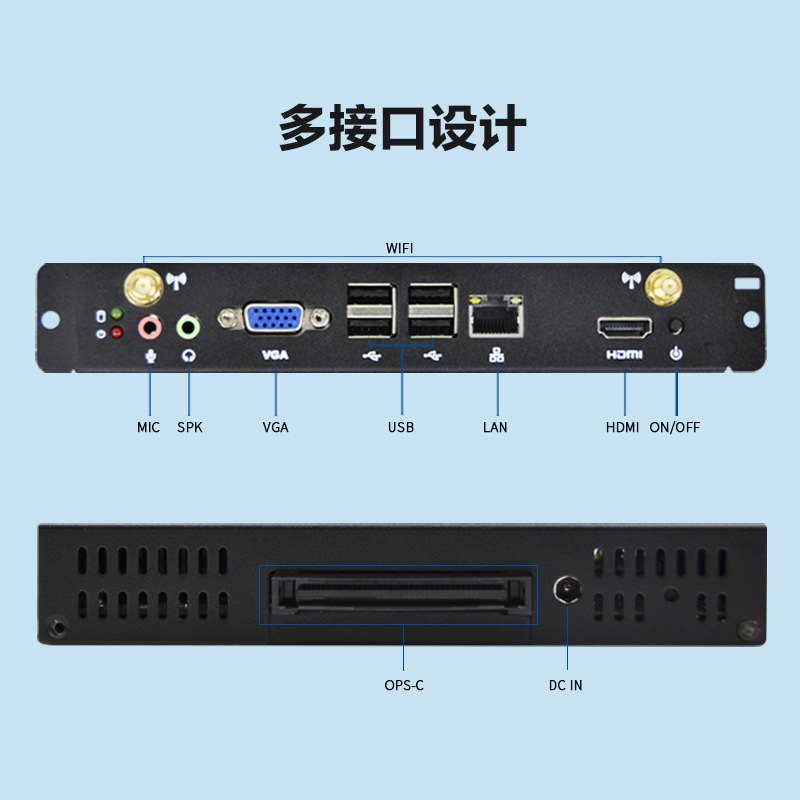 多接口设计

WIFI

VGA

HDMI

MIC SPK VGA USB LAN HDMI ON/OFF

OPS-C DC IN