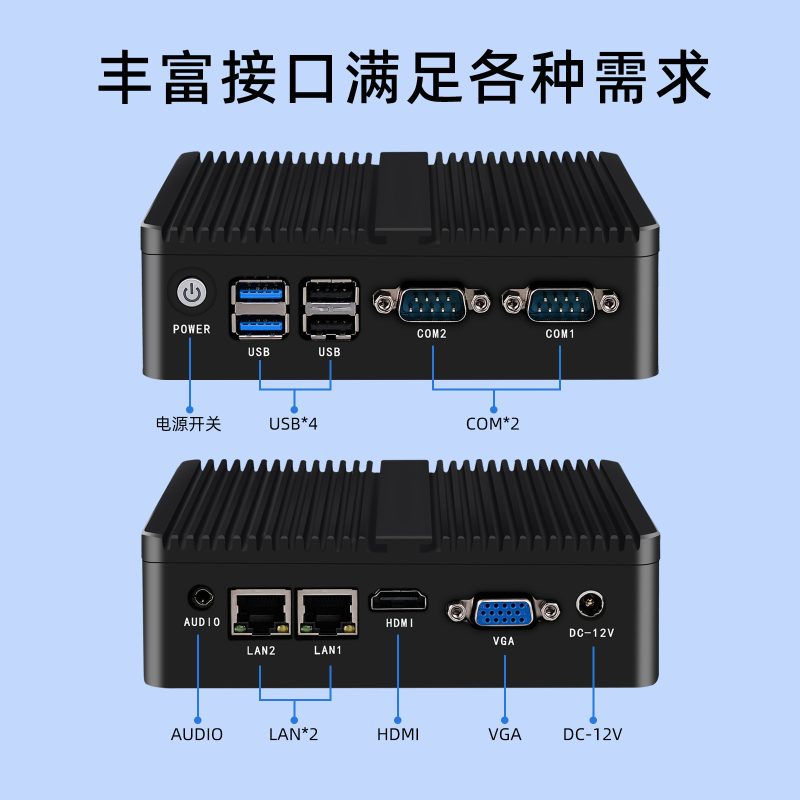 丰富接口满足各种需求

POWER
USB
USB
COM2
COM1

电源开关
USB*4
COM*2

AUDIO
LAN2
LAN1
HDMI
VGA
DC-12V

AUDIO
LAN*2
HDMI
VGA
DC-12V