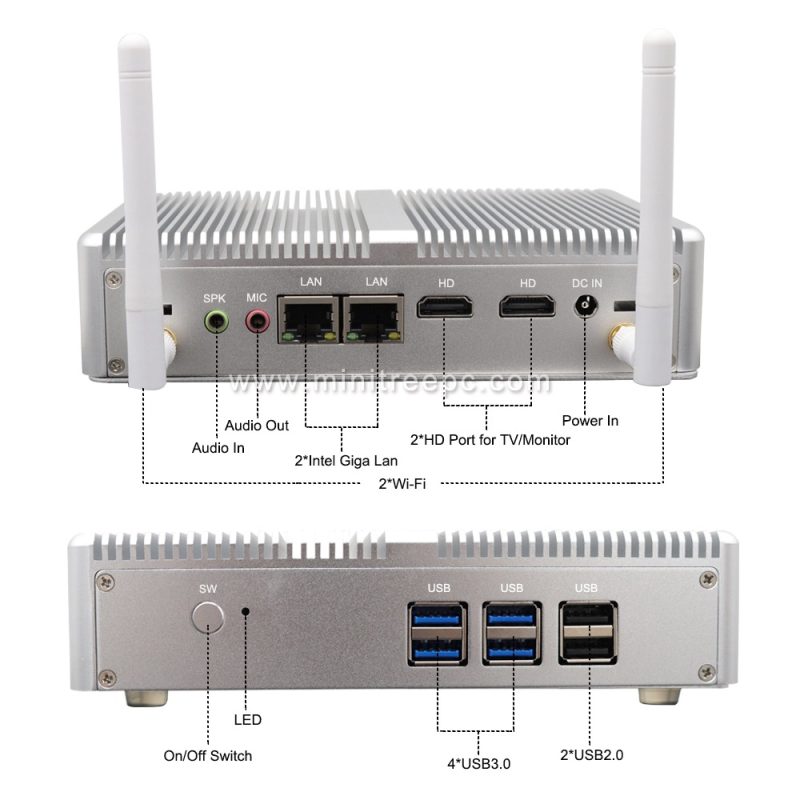 SPK MIC LAN LAN HD HD DC IN

www.minitreepc.com

Audio Out
Audio In
2*Intel Giga Lan
2*HD Port for TV/Monitor
Power In
2*Wi-Fi

SW
USB USB USB

LED
On/Off Switch
4*USB3.0
2*USB2.0