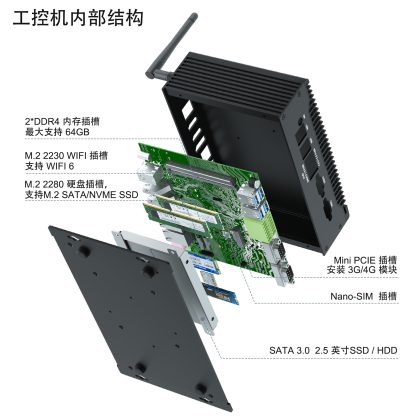 工控机内部结构

2*DDR4 内存插槽
最大支持 64GB

M.2 2230 WIFI 插槽
支持 WIFI 6

M.2 2280 硬盘插槽，
支持M.2 SATA/NVME SSD

Mini PCIE 插槽
安装 3G/4G 模块

Nano-SIM 插槽

SATA 3.0 2.5 英寸SSD / HDD