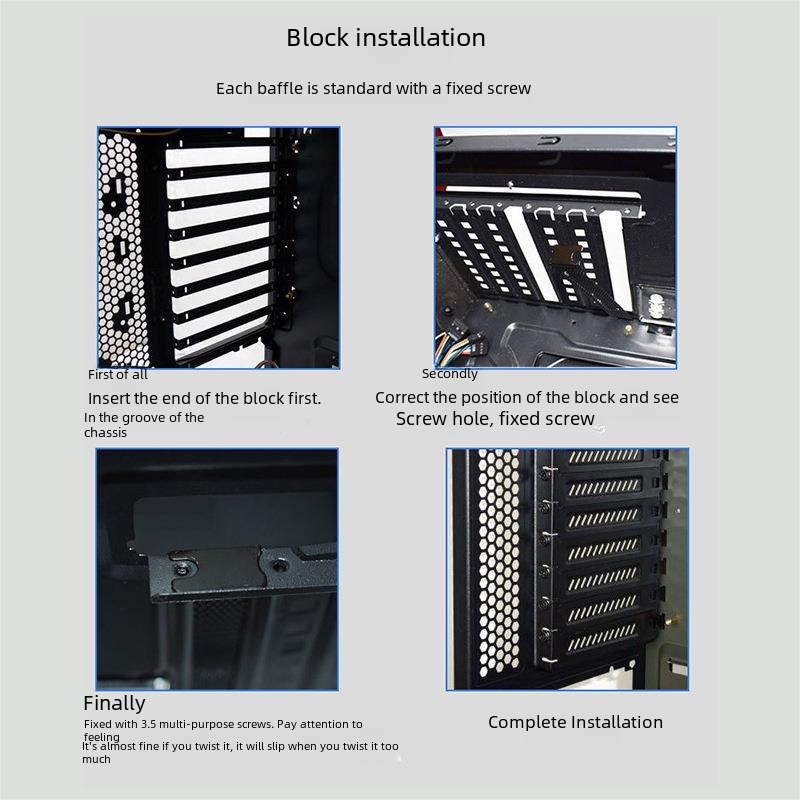 Block installation

Each baffle is standard with a fixed screw

First of all

Insert the end of the block first.

In the groove of the chassis

Secondly

Correct the position of the block and see

Screw hole, fixed screw

Finally

Fixed with 3.5 multi-purpose screws. Pay attention to feeling

It's almost fine if you twist it, it will slip when you twist it too much

Complete Installation