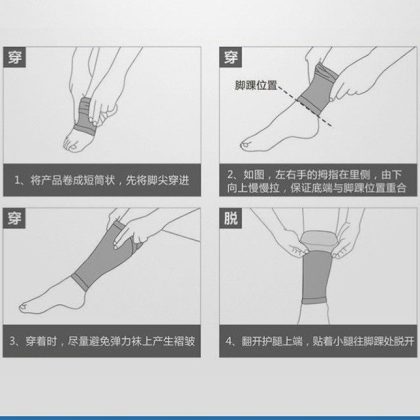 穿

1、将产品卷成短筒状，先将脚尖穿进

穿

脚踝位置

2、如图，左右手的拇指在里侧，由下向上慢慢拉，保证底端与脚踝位置重合

穿

3、穿着时，尽量避免弹力袜上产生褶皱

脱

4、翻开护腿上端，贴着小腿往脚踝处脱开