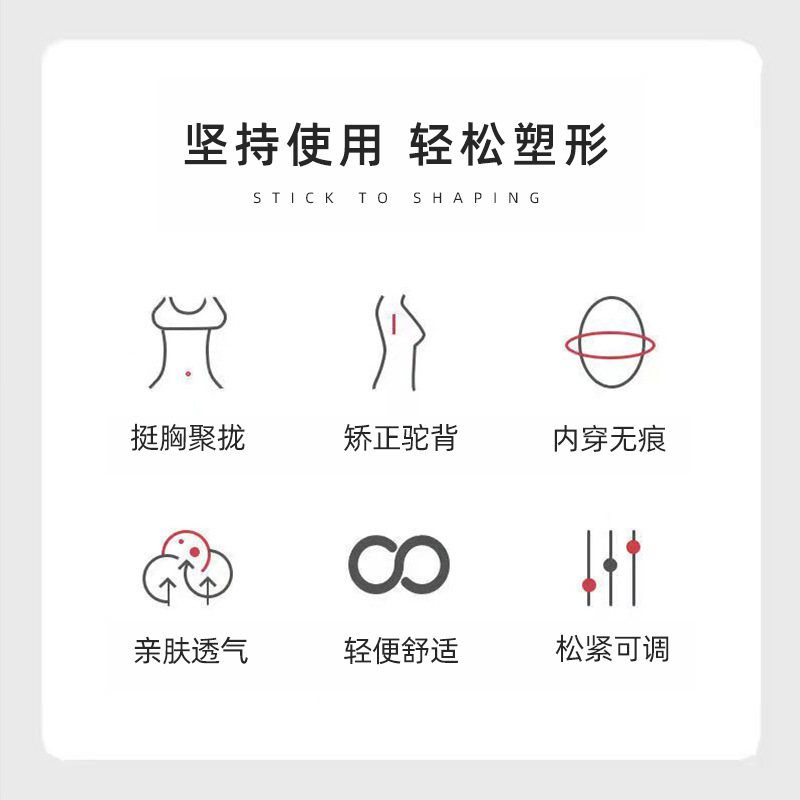 坚持使用 轻松塑形

STICK TO SHAPING

挺胸聚拢

矫正驼背

内穿无痕

亲肤透气

轻便舒适

松紧可调