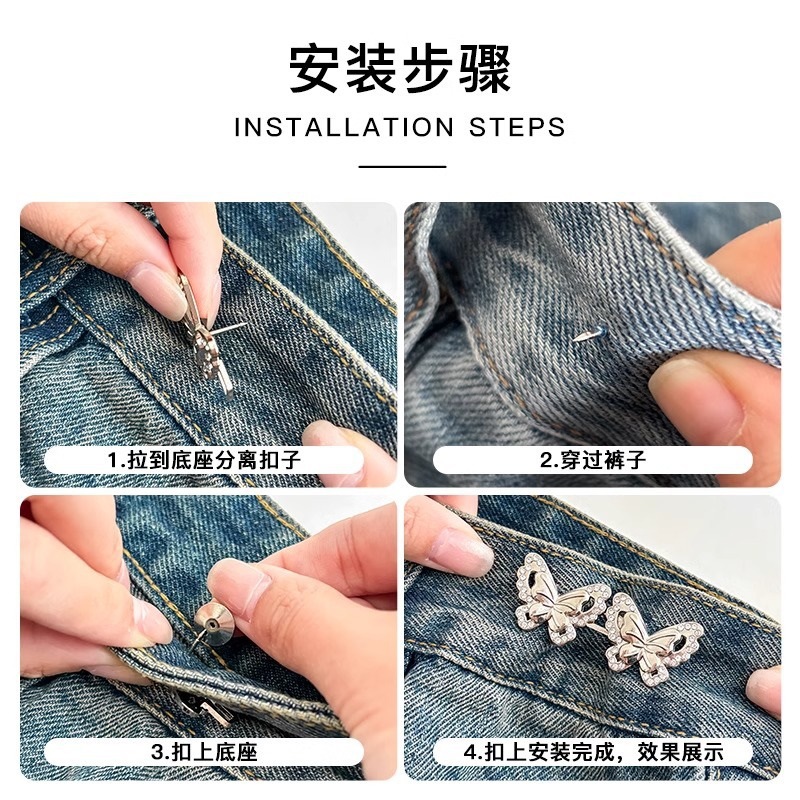 安装步骤

INSTALLATION STEPS

1.拉到底座分离扣子

2.穿过裤子

3.扣上底座

4.扣上安装完成，效果展示