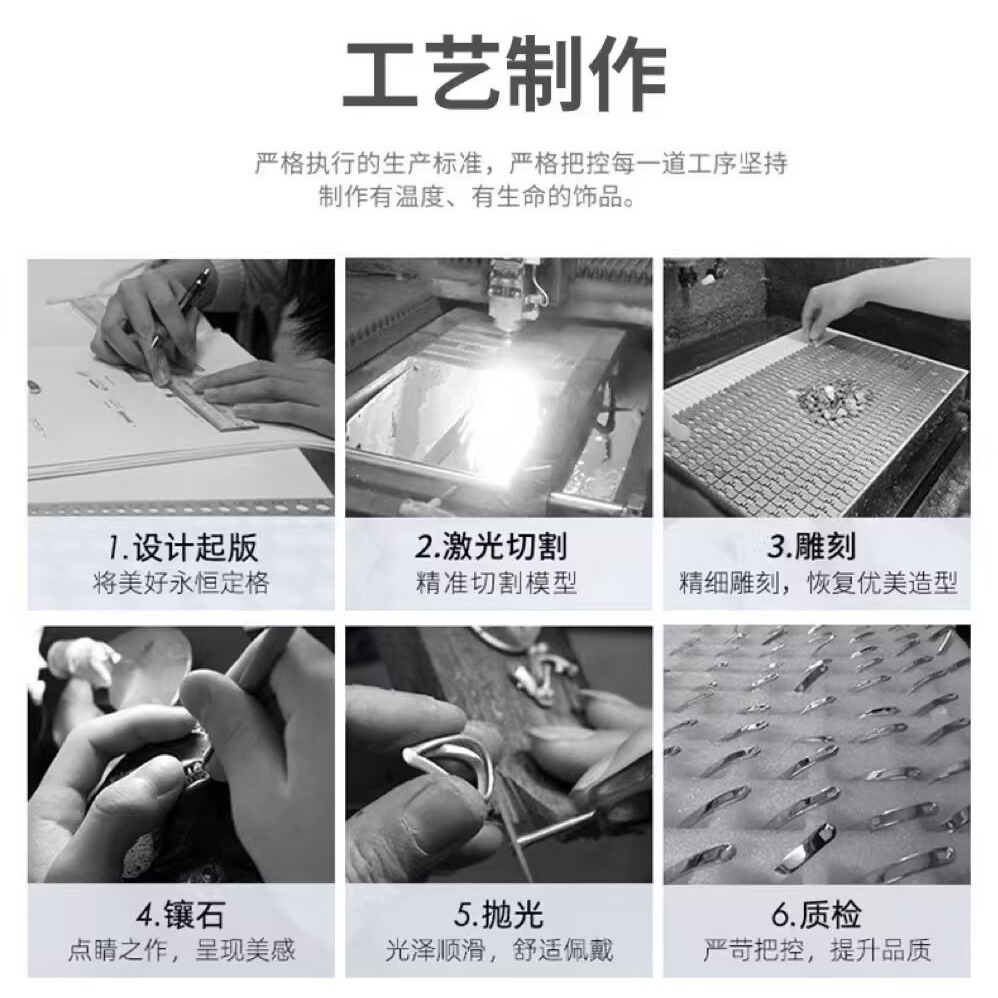 工艺制作

严格执行的生产标准，严格把控每一道工序坚持制作有温度、有生命的饰品。

1.设计起版
将美好永恒定格

2.激光切割
精准切割模型

3.雕刻
精细雕刻，恢复优美造型

4.镶石
点睛之作，呈现美感

5.抛光
光泽顺滑，舒适佩戴

6.质检
严苛把控，提升品质