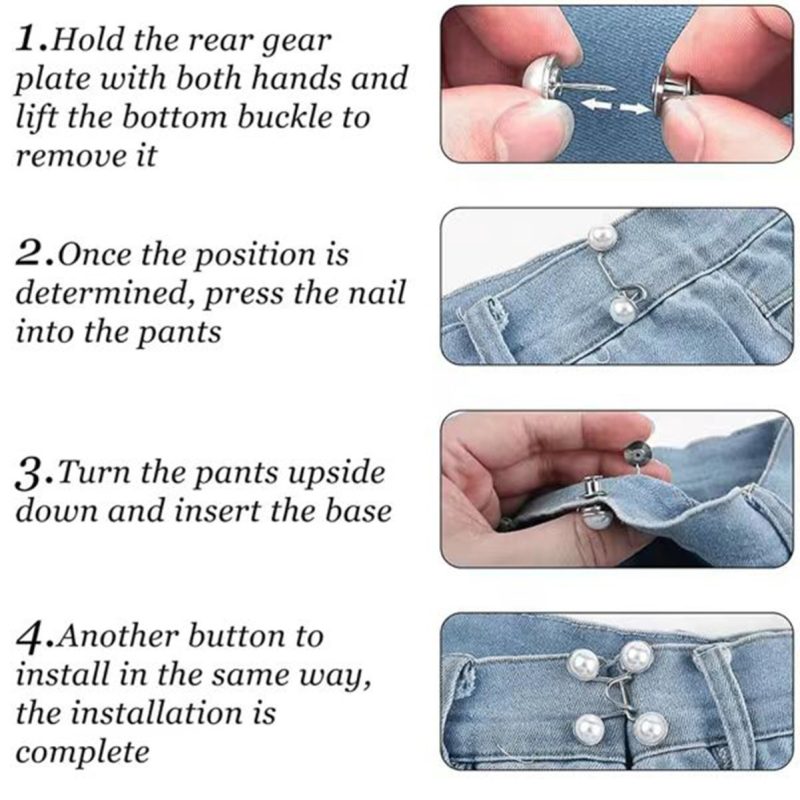 1.Hold the rear gear plate with both hands and lift the bottom buckle to remove it

2.Once the position is determined, press the nail into the pants

3.Turn the pants upside down and insert the base

4.Another button to install in the same way, the installation is complete