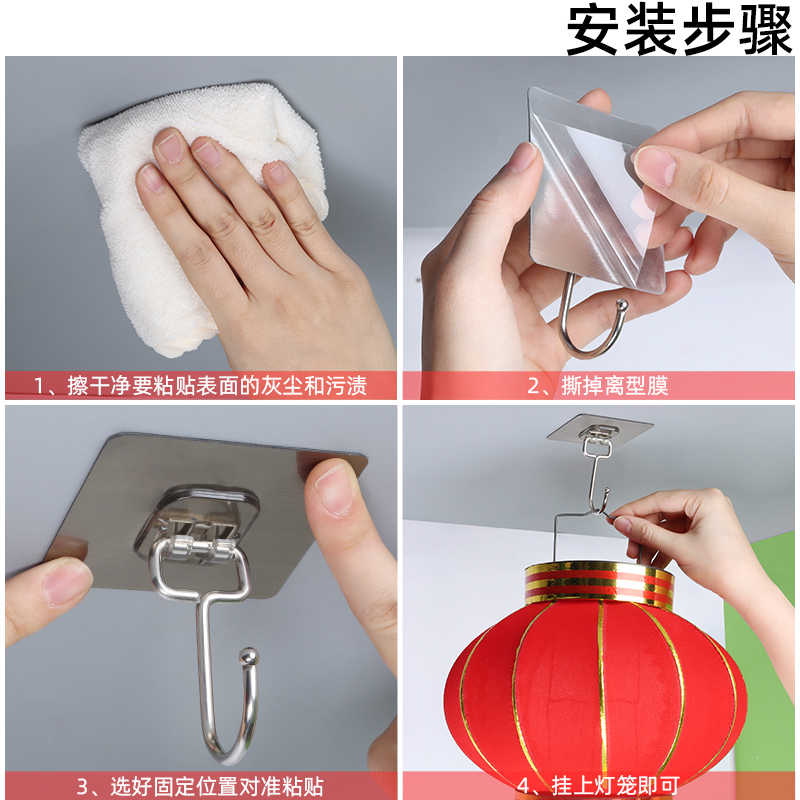 安装步骤

1、擦干净要粘贴表面的灰尘和污渍

2、撕掉离型膜

3、选好固定位置对准粘贴

4、挂上灯笼即可