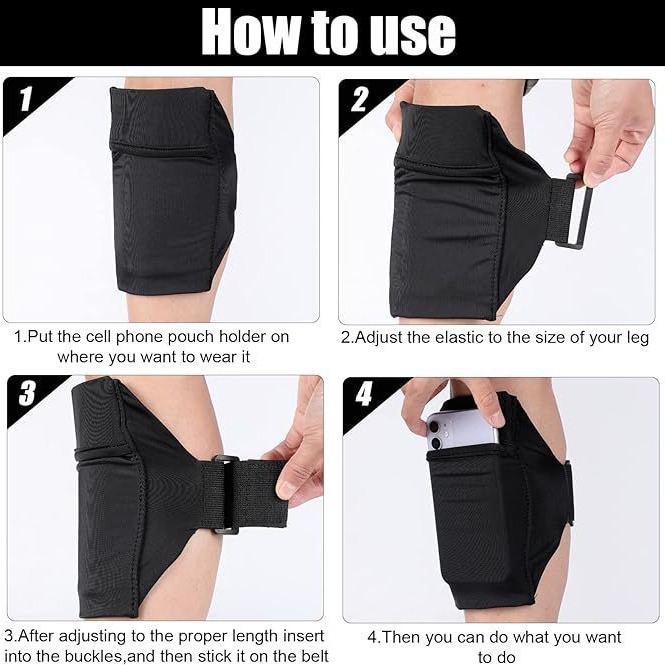 How to use

1

1.Put the cell phone pouch holder on where you want to wear it

2

2.Adjust the elastic to the size of your leg

3

3.After adjusting to the proper length insert into the buckles,and then stick it on the belt

4

4.Then you can do what you want to do