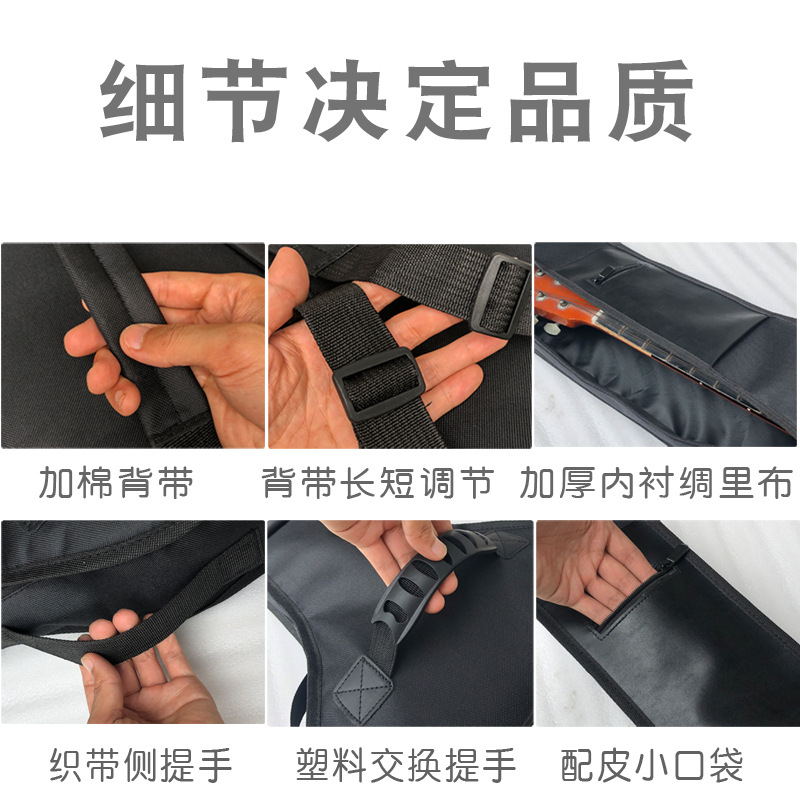 细节决定品质

加棉背带

背带长短调节

加厚内衬绸里布

织带侧提手

塑料交换提手

配皮小口袋