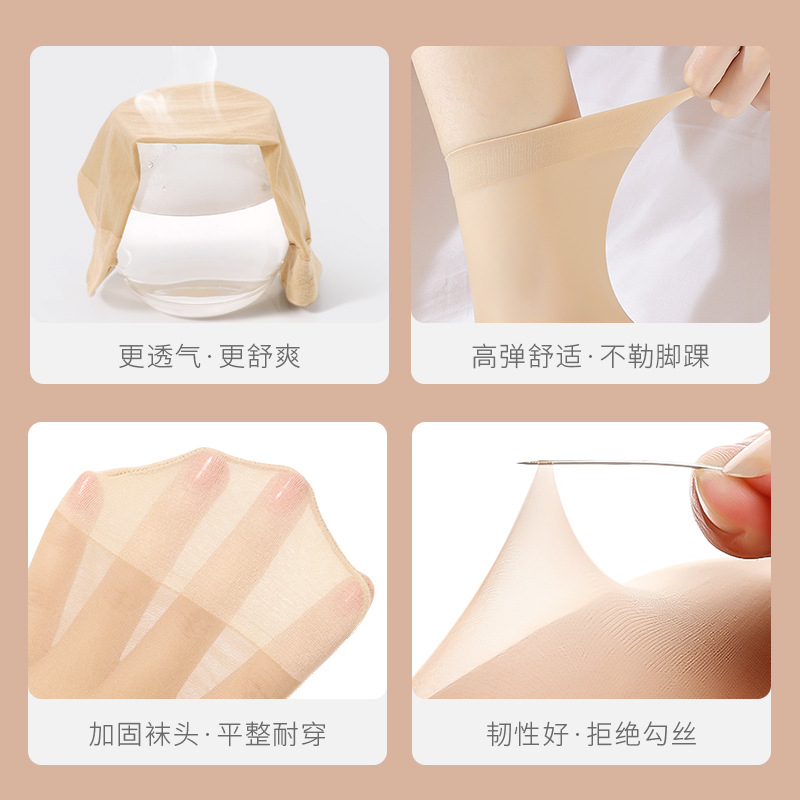 更透气·更舒爽

高弹舒适·不勒脚踝

加固袜头·平整耐穿

韧性好·拒绝勾丝