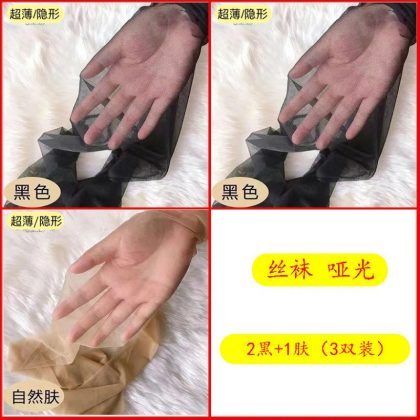 超薄/隐形

黑色

超薄/隐形

黑色

超薄/隐形

自然肤

丝袜 哑光

2黑+1肤（3双装）