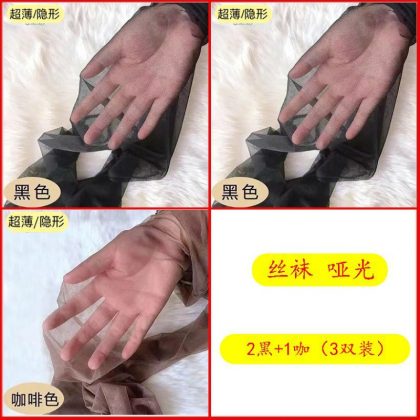 超薄/隐形

黑色

超薄/隐形

黑色

超薄/隐形

咖啡色

丝袜 哑光

2黑+1咖（3双装）