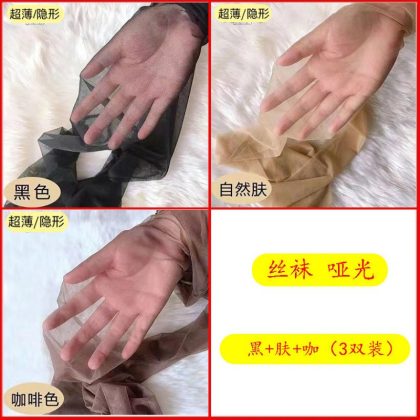 超薄/隐形

黑色

超薄/隐形

自然肤

超薄/隐形

咖啡色

丝袜 哑光

黑+肤+咖（3双装）