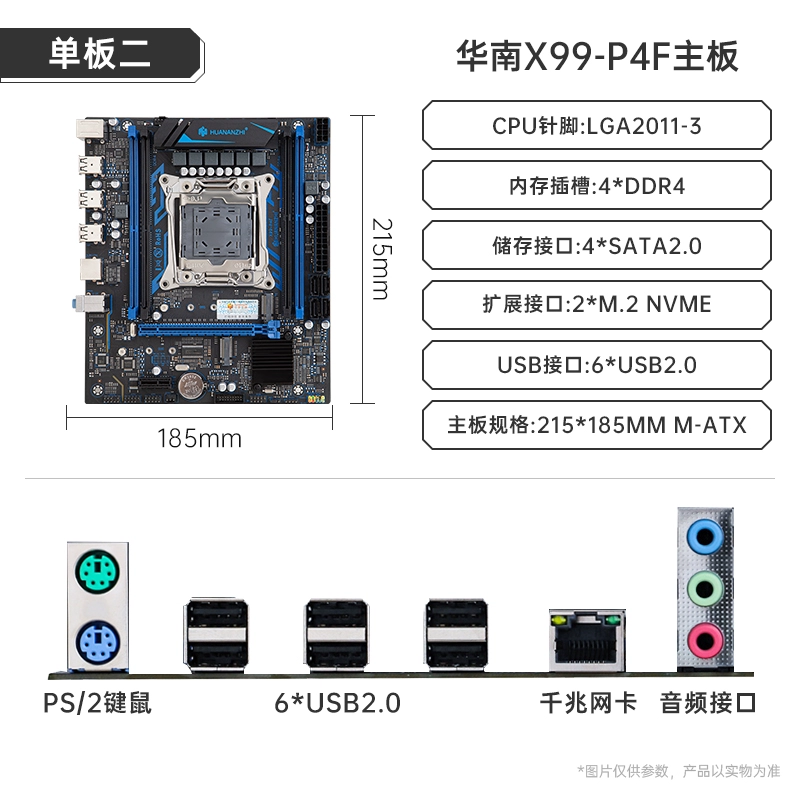 单板二

华南X99-P4F主板

HUANANZHI

215mm

185mm

CPU针脚:LGA2011-3

内存插槽:4*DDR4

储存接口:4*SATA2.0

扩展接口:2*M.2 NVME

USB接口:6*USB2.0

主板规格:215*185MM M-ATX

PS/2键鼠

6*USB2.0

千兆网卡

音频接口

*图片仅供参数，产品以实物为准