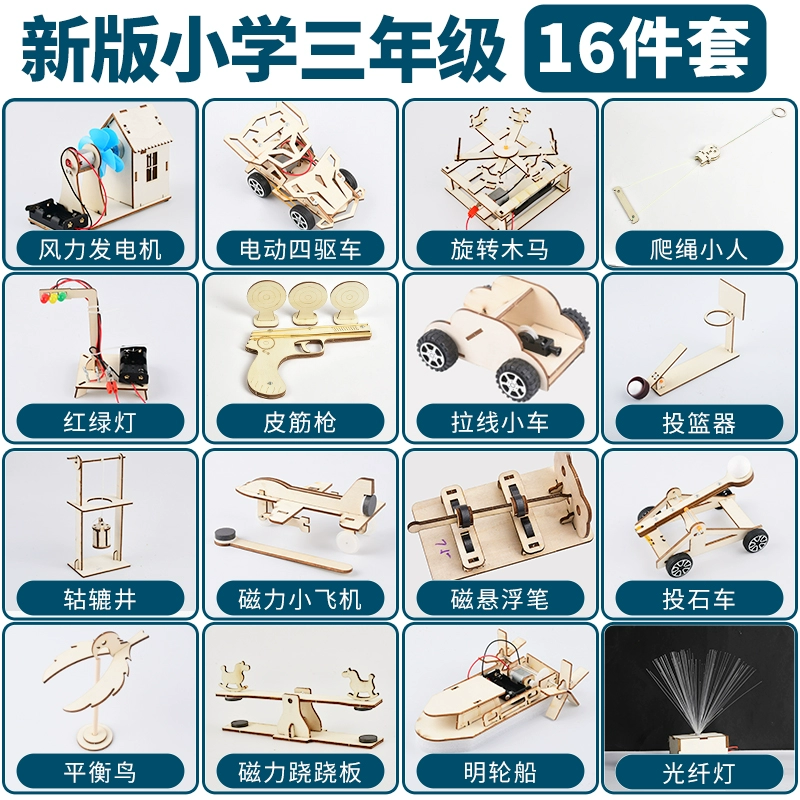 新版小学三年级 16件套

风力发电机
电动四驱车
旋转木马
爬绳小人
红绿灯
皮筋枪
拉线小车
投篮器
轱辘井
磁力小飞机
磁悬浮笔
投石车
平衡鸟
磁力跷跷板
明轮船
光纤灯