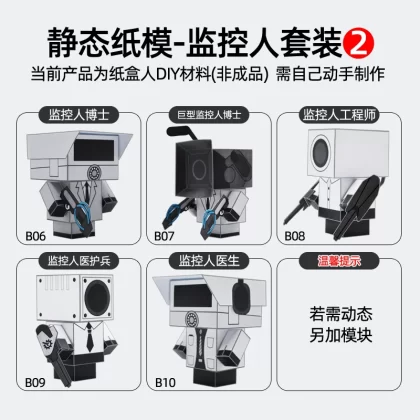 静态纸模-监控人套装②
当前产品为纸盒人DIY材料(非成品) 需自己动手制作

监控人博士
B06

巨型监控人博士
B07

监控人工程师
B08

监控人医护兵
B09

监控人医生
B10

温馨提示
若需动态
另加模块